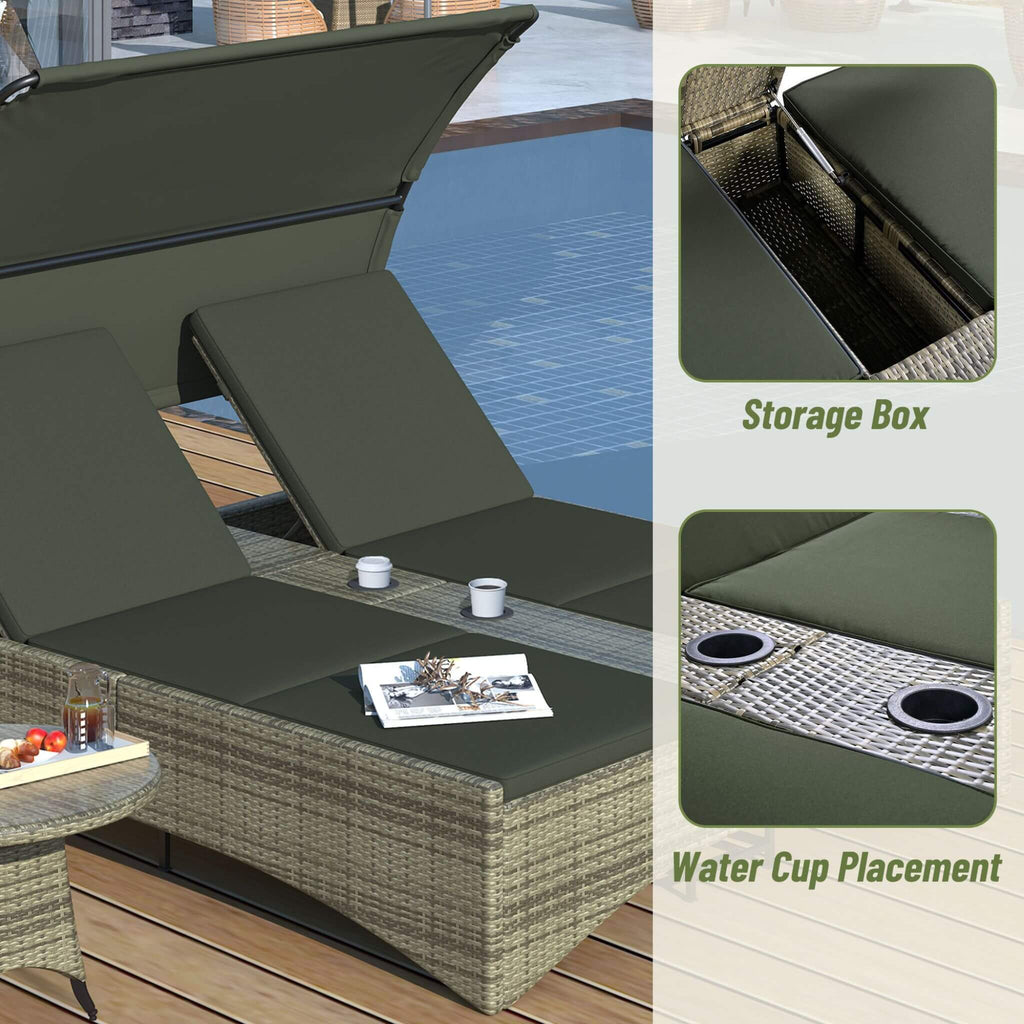 Storage Box

Water Cup Placement