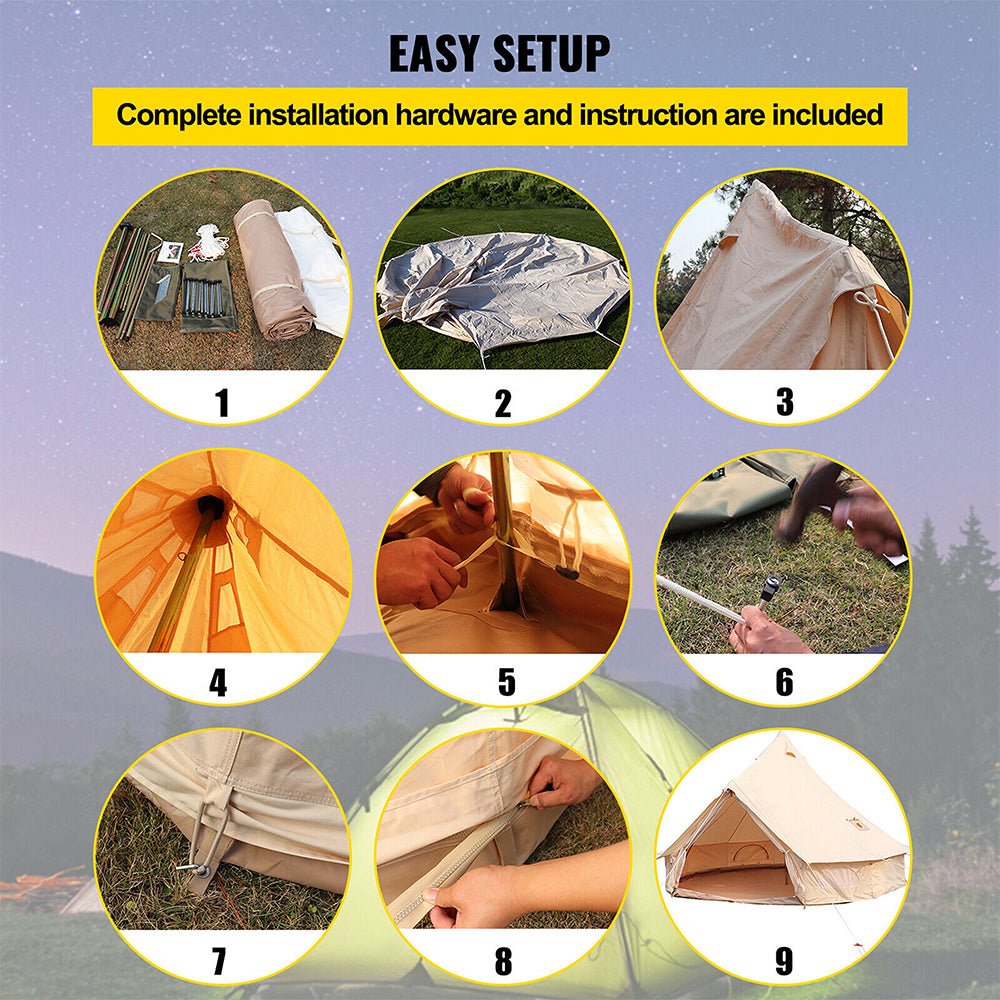 EASY SETUP

Complete installation hardware and instruction are included

1

2

3

4

5

6

7

8

9