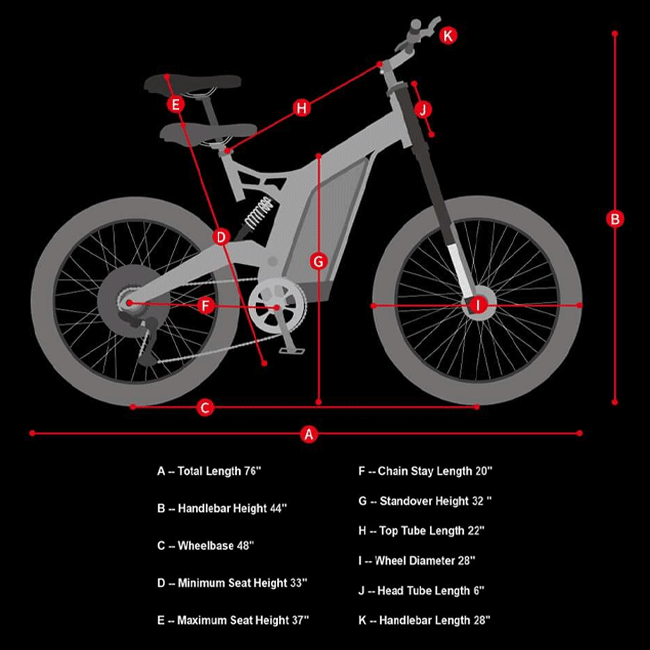 K
E
H
J
B
D
G
F
I
C
A

A -- Total Length 76"

B -- Handlebar Height 44"

C -- Wheelbase 48"

D -- Minimum Seat Height 33"

E -- Maximum Seat Height 37"

F -- Chain Stay Length 20"

G -- Standover Height 32 "

H -- Top Tube Length 22"

I -- Wheel Diameter 28"

J -- Head Tube Length 6"

K -- Handlebar Length 28"