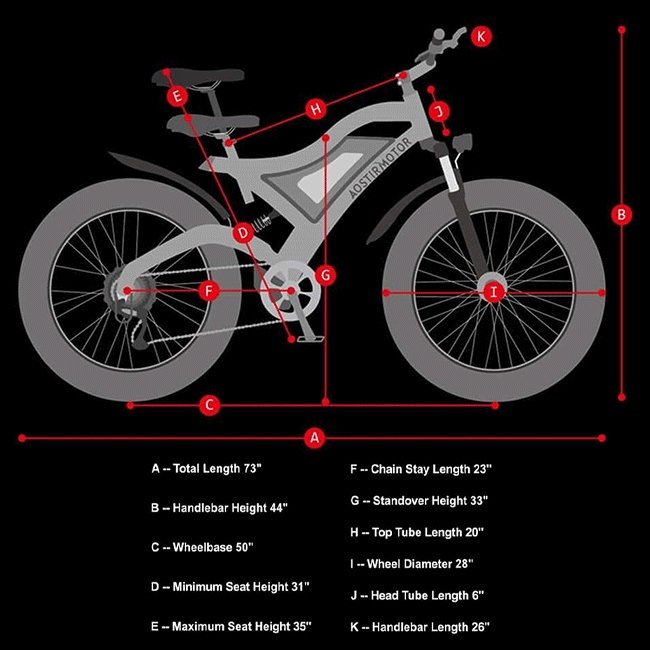 K

E

H

J

AOSTIRMOTOR

B

D

G

F

I

C

A

A -- Total Length 73"

B -- Handlebar Height 44"

C -- Wheelbase 50"

D -- Minimum Seat Height 31"

E -- Maximum Seat Height 35"

F -- Chain Stay Length 23"

G -- Standover Height 33"

H -- Top Tube Length 20"

I -- Wheel Diameter 28"

J -- Head Tube Length 6"

K -- Handlebar Length 26"