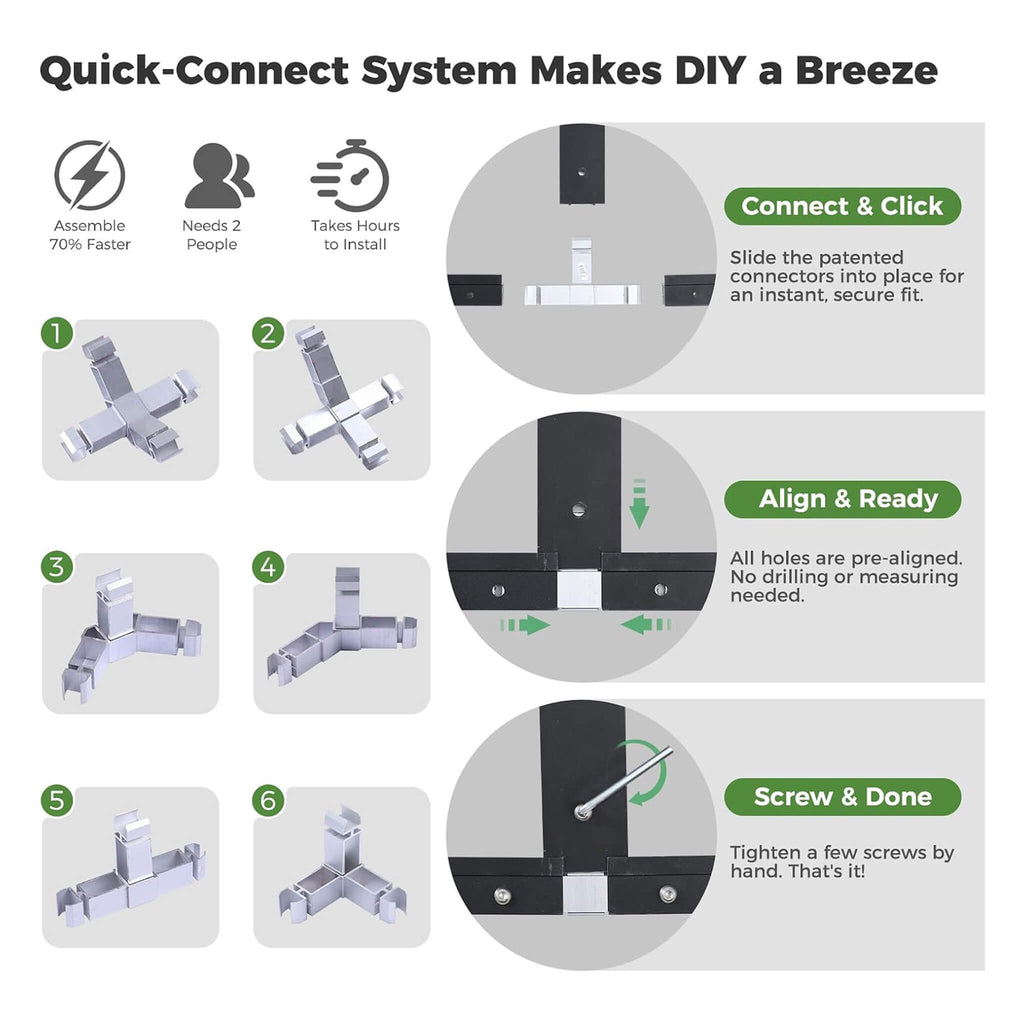 Quick-Connect System Makes DIY a Breeze

Assemble 70% Faster

Needs 2 People

Takes Hours to Install

1

2

3

4

5

6

Connect & Click

Slide the patented connectors into place for an instant, secure fit.

Align & Ready

All holes are pre-aligned. No drilling or measuring needed.

Screw & Done

Tighten a few screws by hand. That's it!