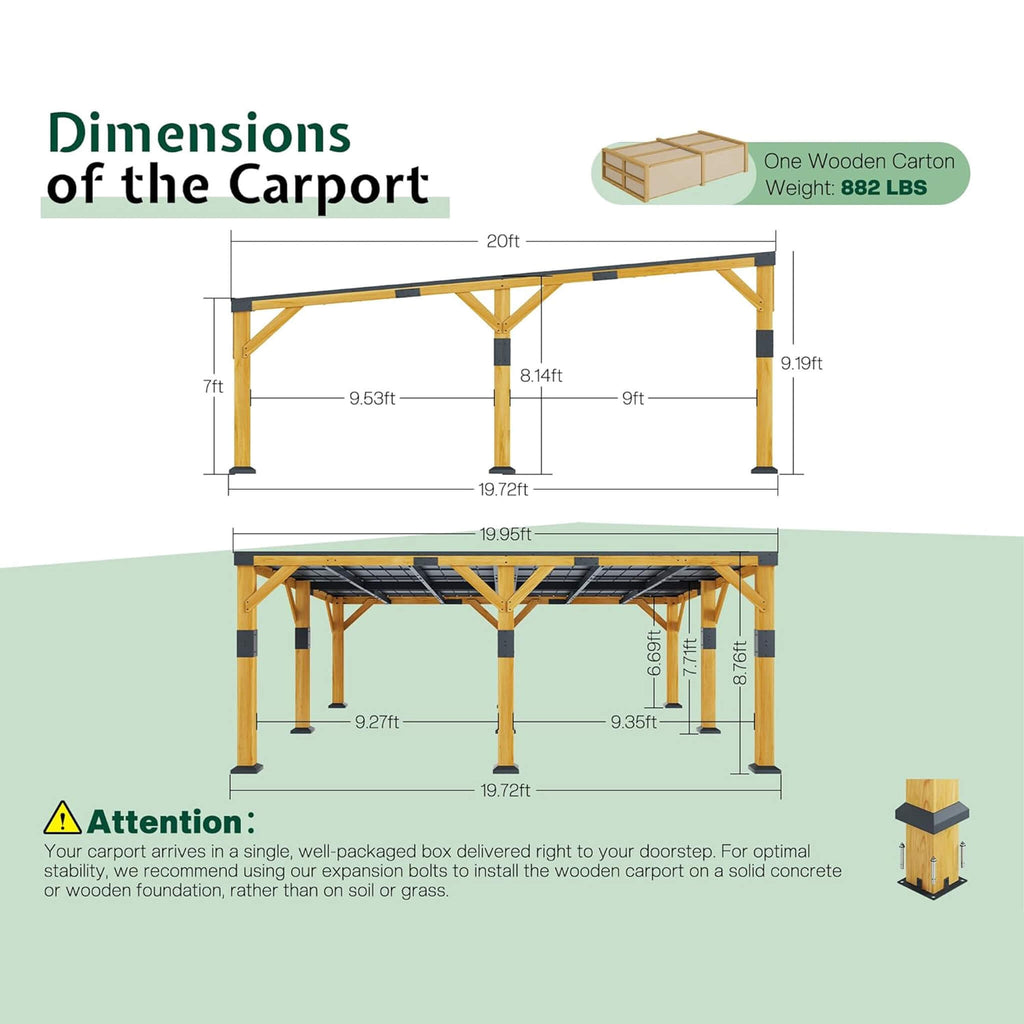 Dimensions of the Carport

One Wooden Carton Weight: 882 LBS

20ft
7ft
9.53ft
8.14ft
9ft
9.19ft
19.72ft

19.95ft
6.69ft
7.71ft
8.76ft
9.27ft
9.35ft
19.72ft

Attention:
Your carport arrives in a single, well-packaged box delivered right to your doorstep. For optimal stability, we recommend using our expansion bolts to install the wooden carport on a solid concrete or wooden foundation, rather than on soil or grass.