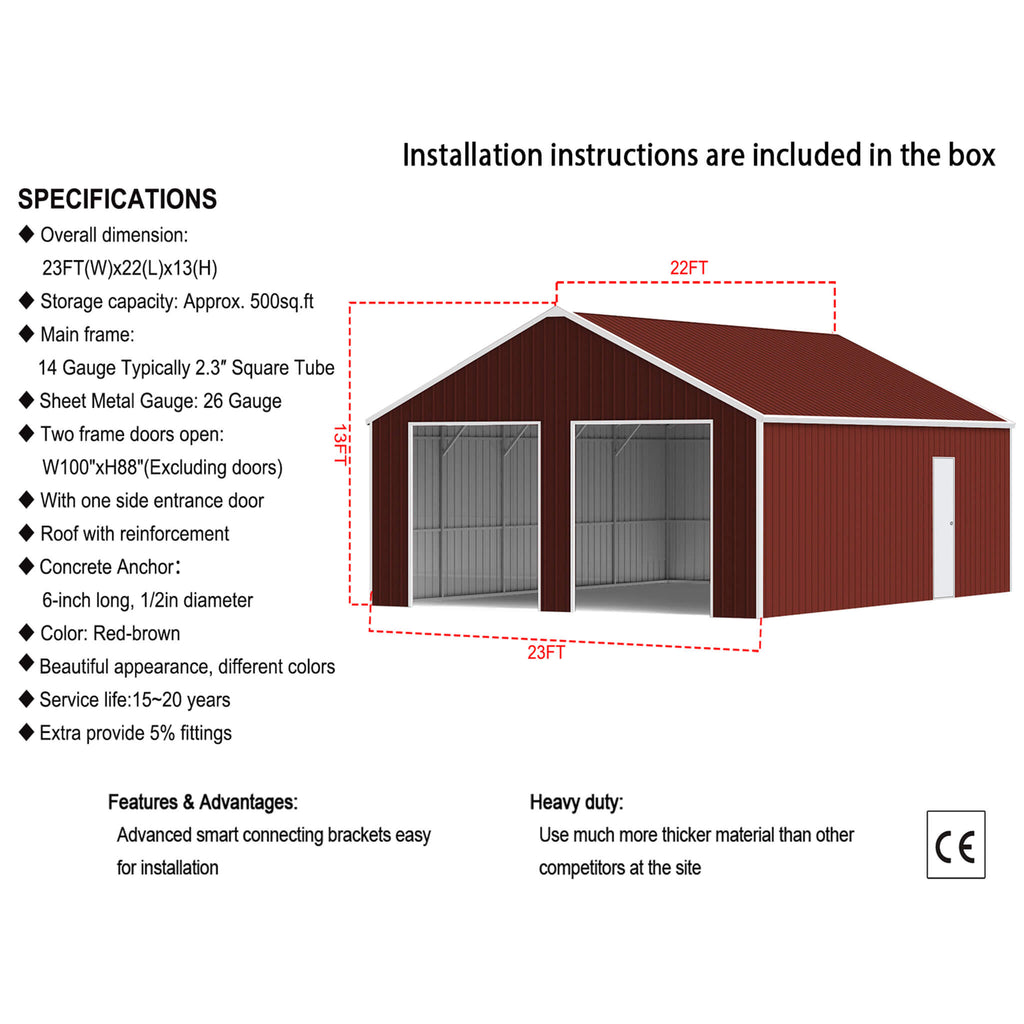 Installation instructions are included in the box

SPECIFICATIONS

◆ Overall dimension:
23FT(W)x22(L)x13(H)

◆ Storage capacity: Approx. 500sq.ft

◆ Main frame:
14 Gauge Typically 2.3″ Square Tube

◆ Sheet Metal Gauge: 26 Gauge

◆ Two frame doors open:
W100"xH88"(Excluding doors)

◆ With one side entrance door

◆ Roof with reinforcement

◆ Concrete Anchor:
6-inch long, 1/2in diameter

◆ Color: Red-brown

◆ Beautiful appearance, different colors

◆ Service life:15~20 years

◆ Extra provide 5% fittings

22FT

13FT

23FT

Features & Advantages:
Advanced smart connecting brackets easy for installation

Heavy duty:
Use much more thicker material than other competitors at the site

CE