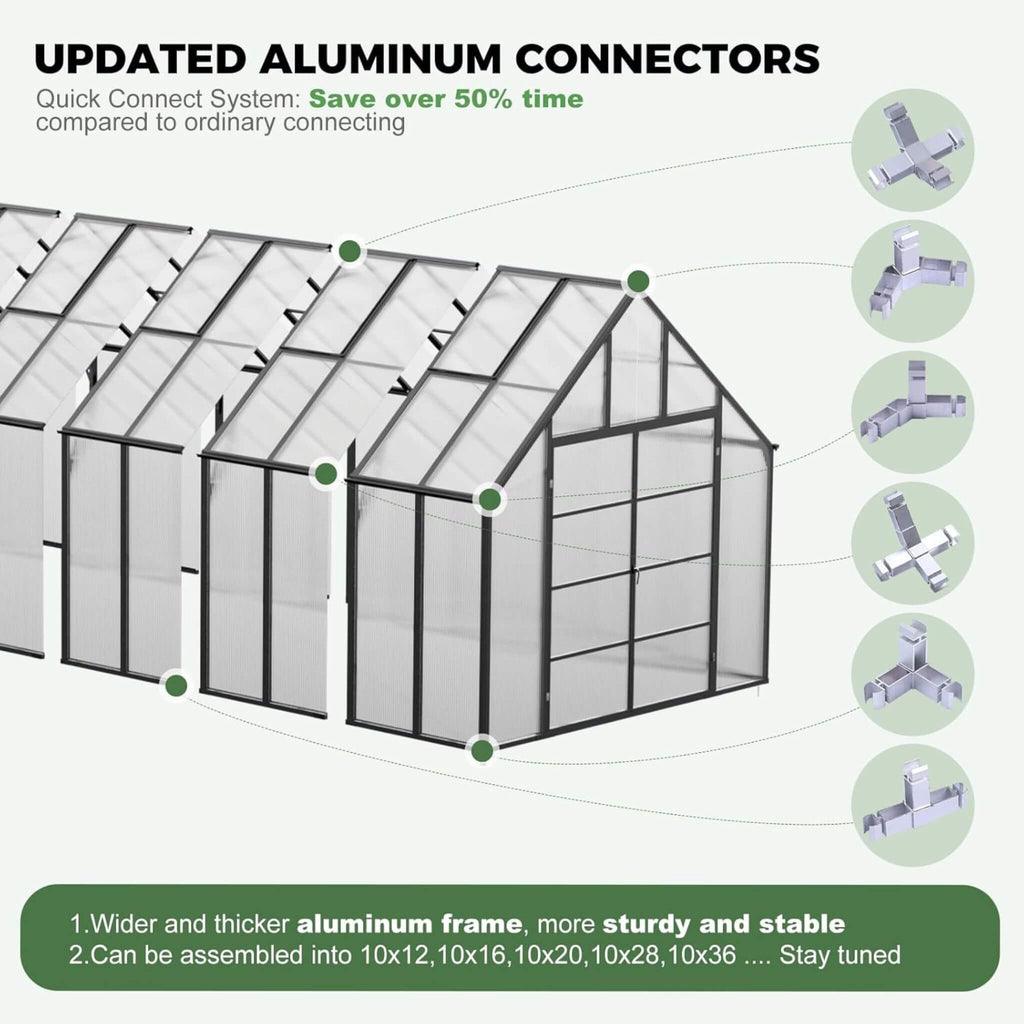 UPDATED ALUMINUM CONNECTORS

Quick Connect System: Save over 50% time compared to ordinary connecting

1.Wider and thicker aluminum frame, more sturdy and stable
2.Can be assembled into 10x12,10x16,10x20,10x28,10x36 .... Stay tuned