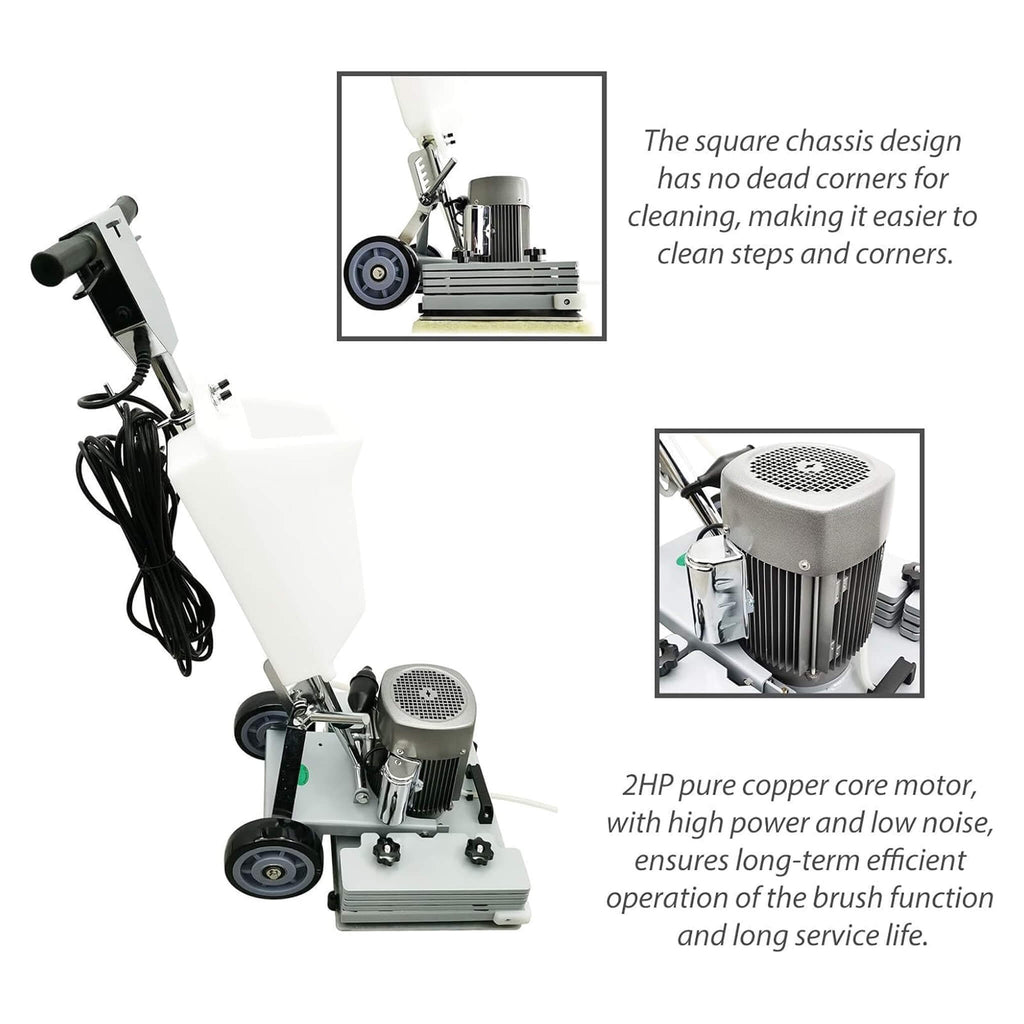 The square chassis design has no dead corners for cleaning, making it easier to clean steps and corners.

2HP pure copper core motor, with high power and low noise, ensures long-term efficient operation of the brush function and long service life.