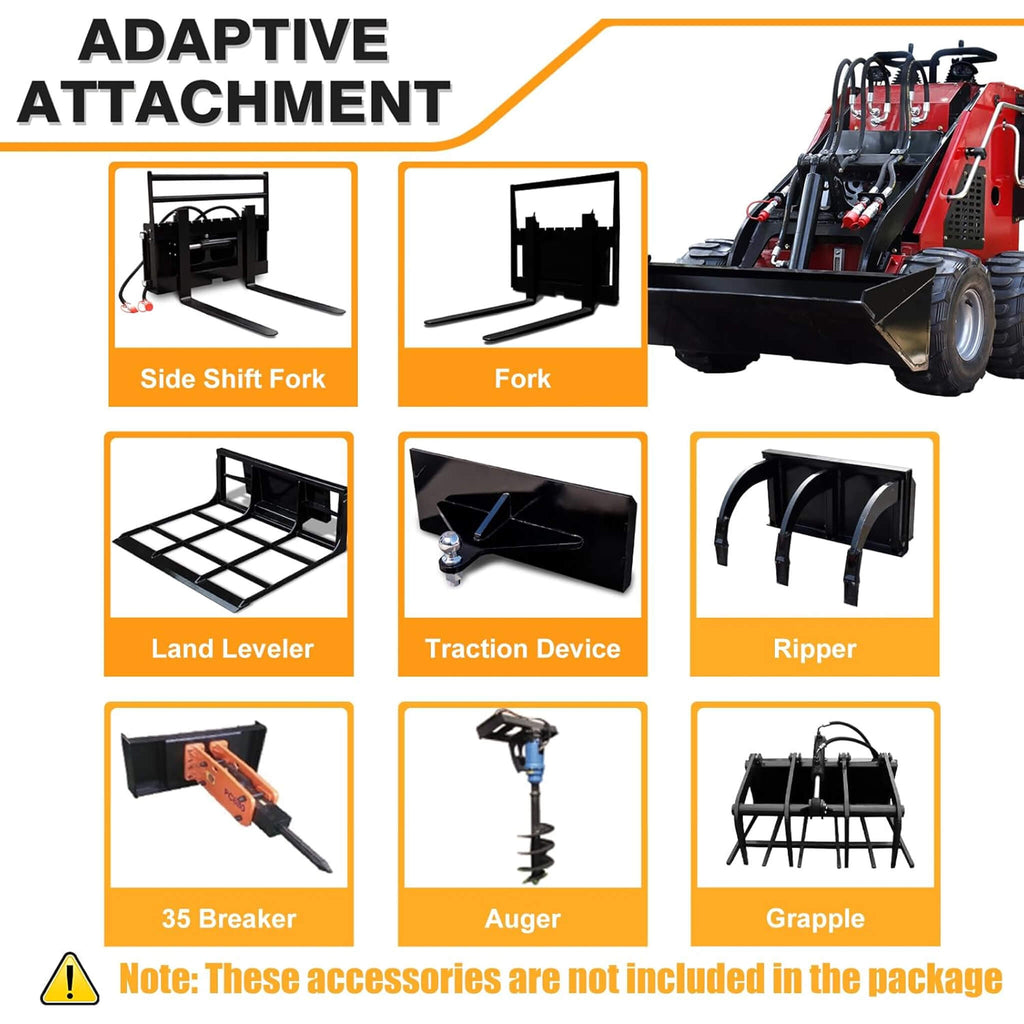 ADAPTIVE ATTACHMENT

Side Shift Fork

Fork

Land Leveler

Traction Device

Ripper

35 Breaker

Auger

Grapple

Note: These accessories are not included in the package