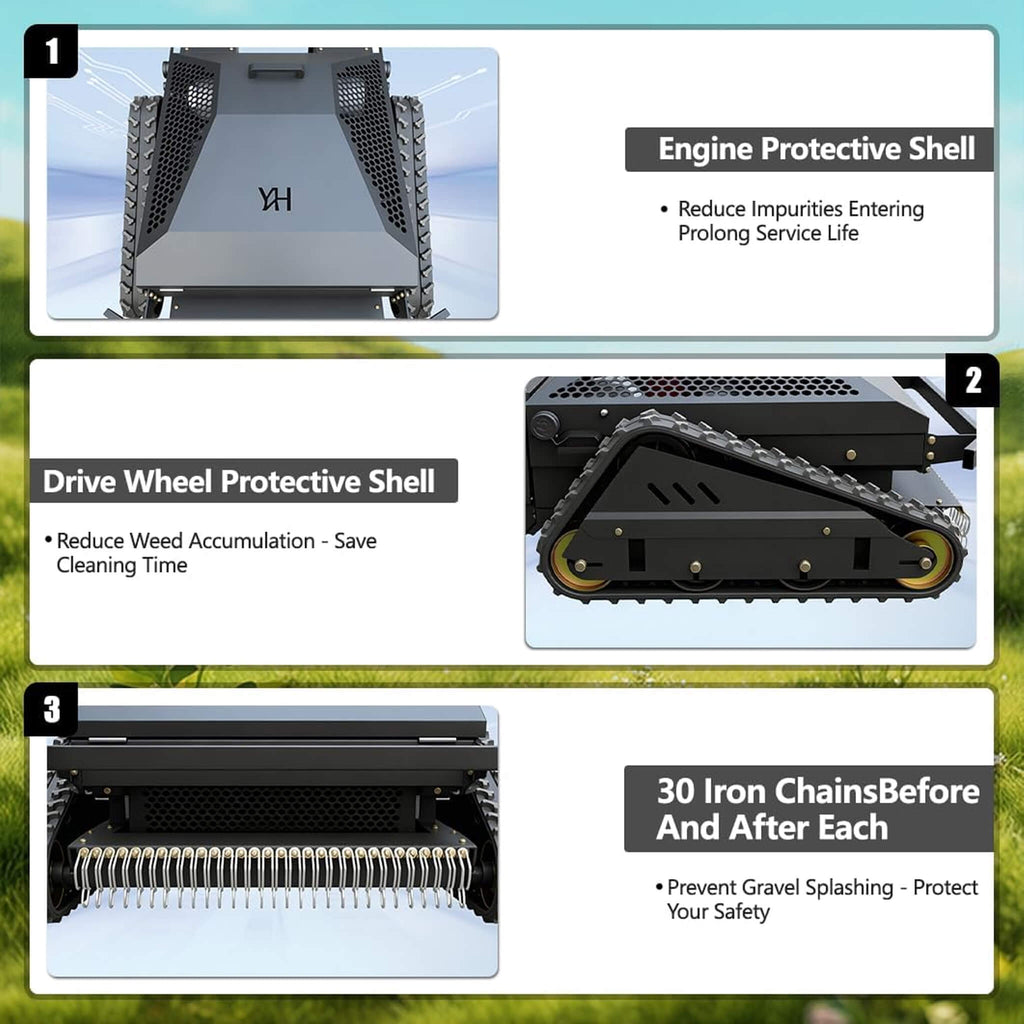 1

YH

Engine Protective Shell

• Reduce Impurities Entering Prolong Service Life

2

Drive Wheel Protective Shell

• Reduce Weed Accumulation - Save Cleaning Time

3

30 Iron ChainsBefore And After Each

• Prevent Gravel Splashing - Protect Your Safety