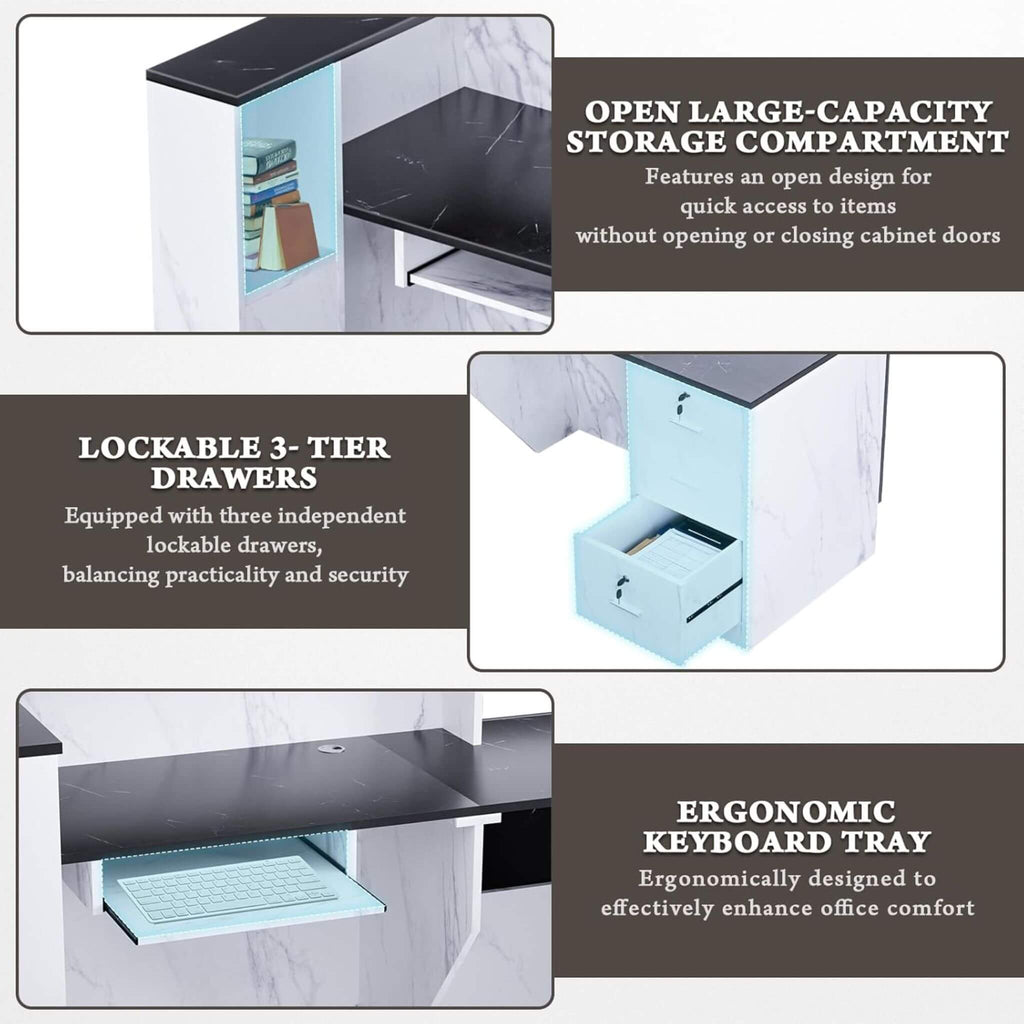 OPEN LARGE-CAPACITY STORAGE COMPARTMENT
Features an open design for quick access to items without opening or closing cabinet doors

LOCKABLE 3- TIER DRAWERS
Equipped with three independent lockable drawers, balancing practicality and security

ERGONOMIC KEYBOARD TRAY
Ergonomically designed to effectively enhance office comfort