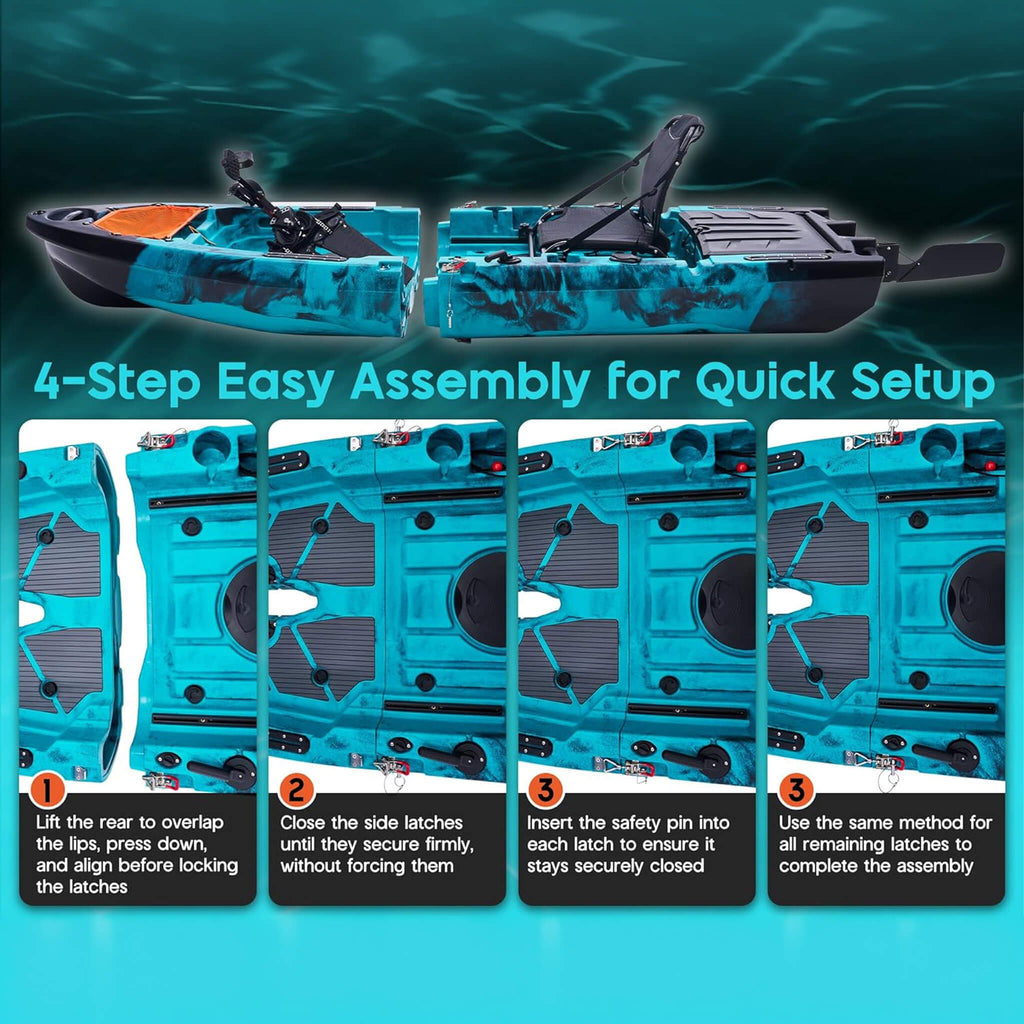 4-Step Easy Assembly for Quick Setup

1
Lift the rear to overlap the lips, press down, and align before locking the latches

2
Close the side latches until they secure firmly, without forcing them

3
Insert the safety pin into each latch to ensure it stays securely closed

3
Use the same method for all remaining latches to complete the assembly