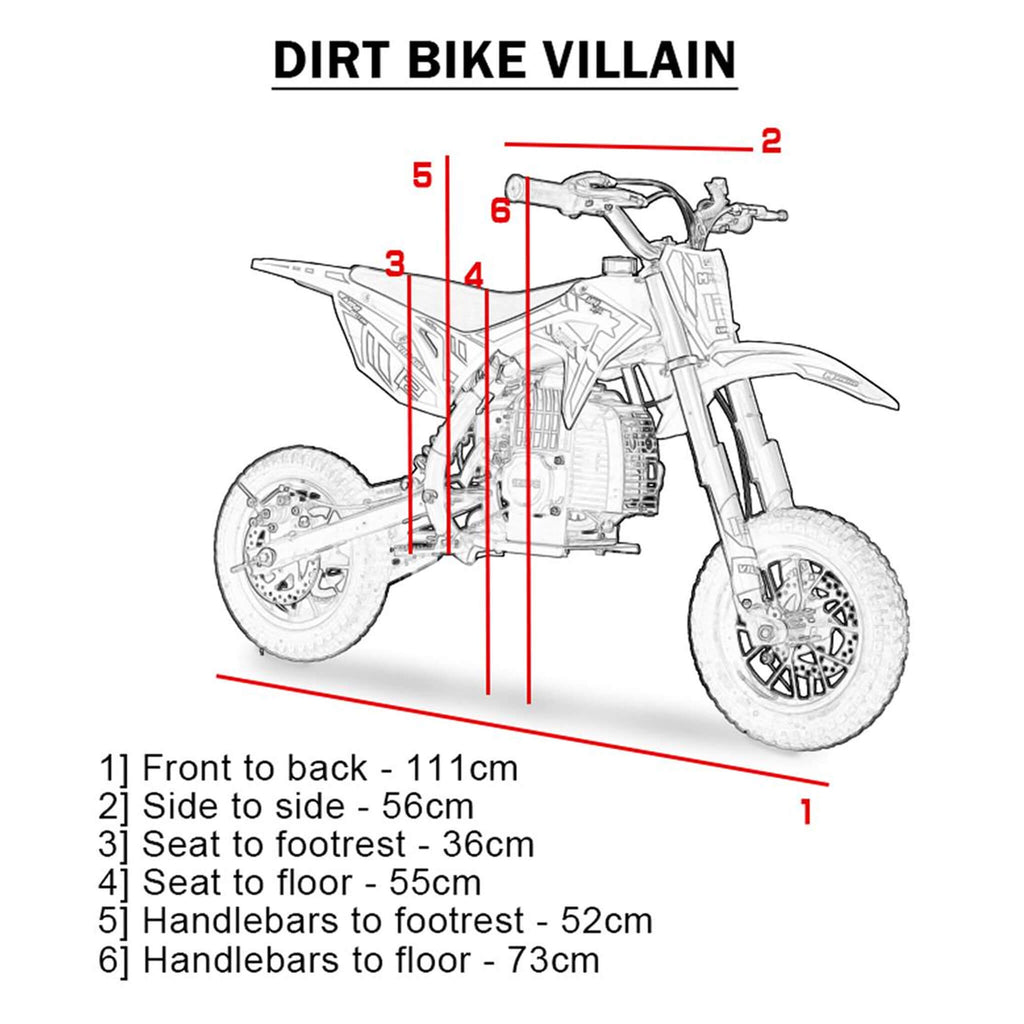 DIRT BIKE VILLAIN

2

5

6

3

4

1

1] Front to back - 111cm
2] Side to side - 56cm
3] Seat to footrest - 36cm
4] Seat to floor - 55cm
5] Handlebars to footrest - 52cm
6] Handlebars to floor - 73cm