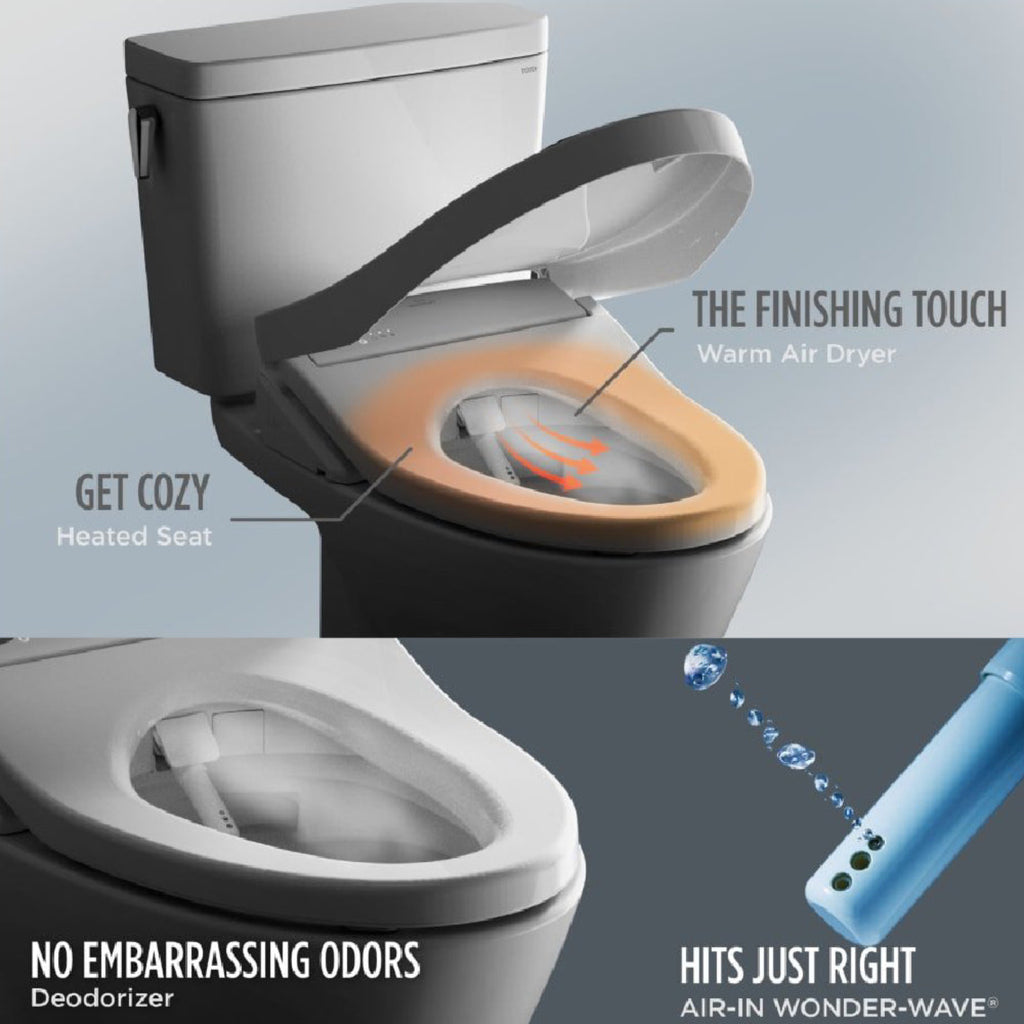 THE FINISHING TOUCH
Warm Air Dryer

GET COZY
Heated Seat

NO EMBARRASSING ODORS
Deodorizer

HITS JUST RIGHT
AIR-IN WONDER-WAVE®