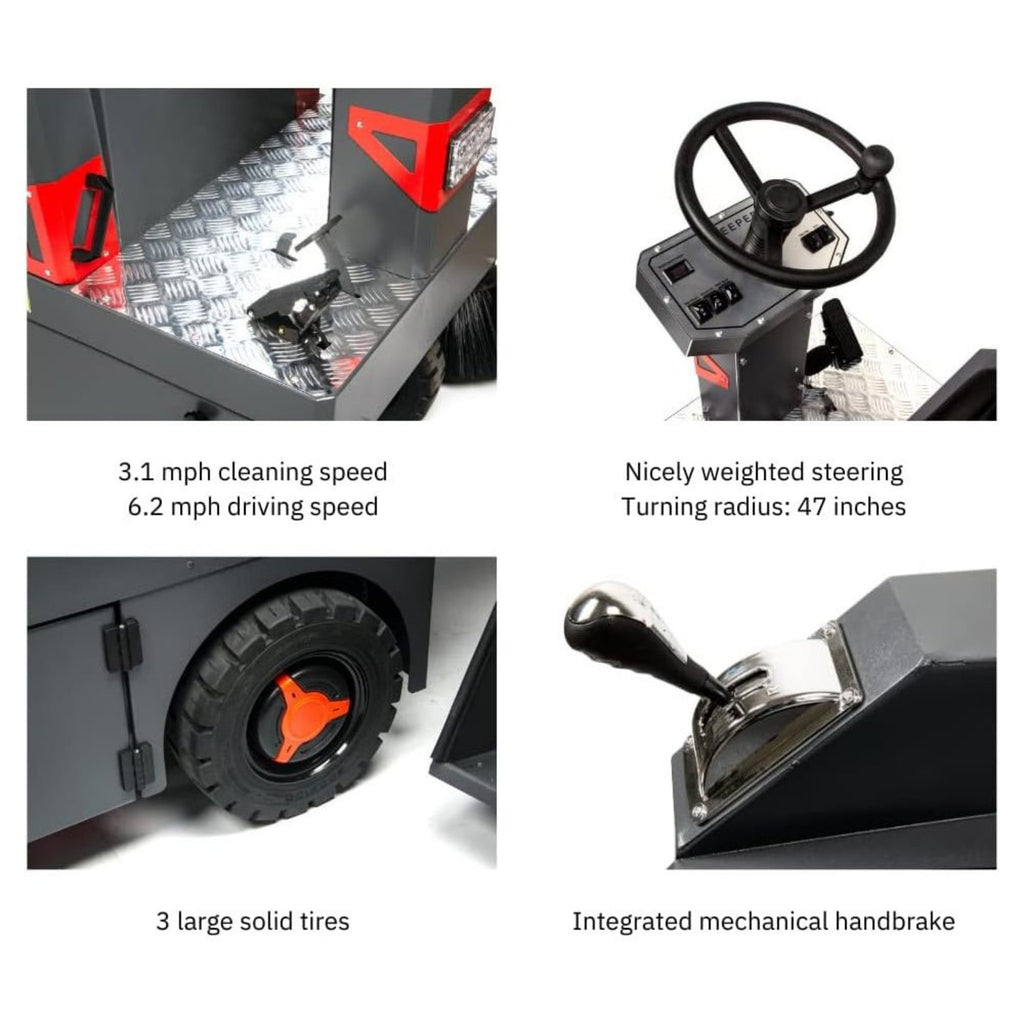 3.1 mph cleaning speed
6.2 mph driving speed

Nicely weighted steering
Turning radius: 47 inches

3 large solid tires

Integrated mechanical handbrake